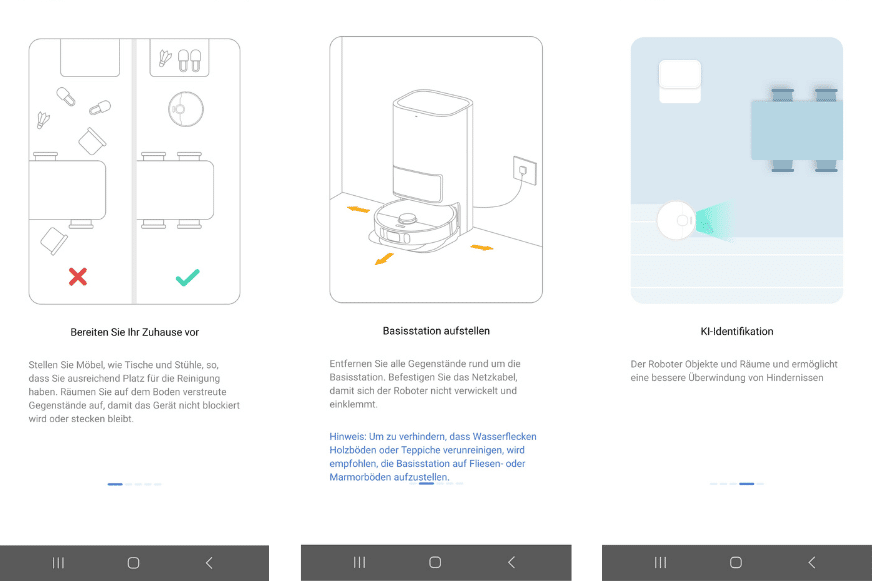 Bereiten Sie Ihr Zuhause vor

Stellen Sie Möbel, wie Tische und Stühle, so, dass Sie ausreichend Platz für die Reinigung haben. Räumen Sie auf dem Boden verstreute Gegenstände auf, damit das Gerät nicht blockiert wird oder stecken bleibt.

Basisstation aufstellen

Entfernen Sie alle Gegenstände rund um die Basisstation. Befestigen Sie das Netzkabel, damit sich der Roboter nicht verwickelt und einklemmt.

Hinweis: Um zu verhindern, dass Wasserflecken Holzböden oder Teppiche verunreinigen, wird empfohlen, die Basisstation auf Fliesen- oder Marmorböden aufzustellen.

KI-Identifikation

Der Roboter Objekte und Räume und ermöglicht eine bessere Überwindung von Hindernissen